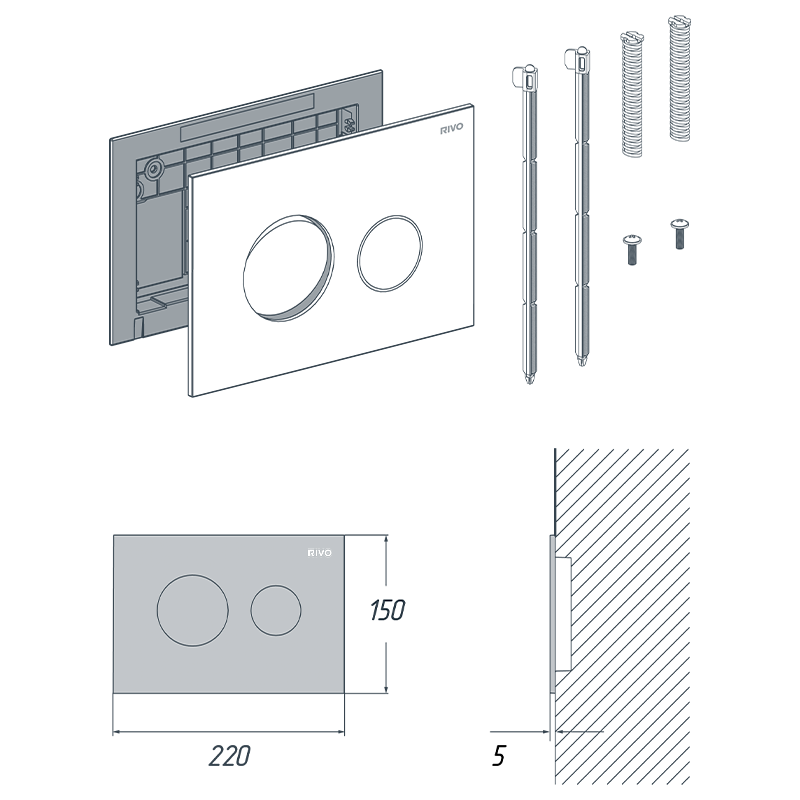 RIVO

RIVO

150

220

5