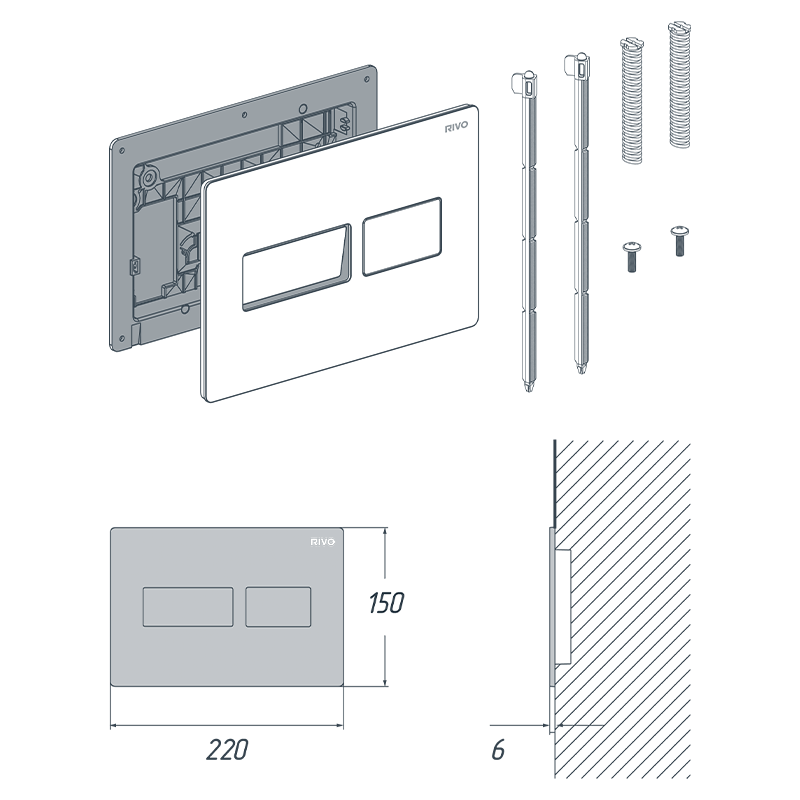 RIVO

RIVO

150

220

6