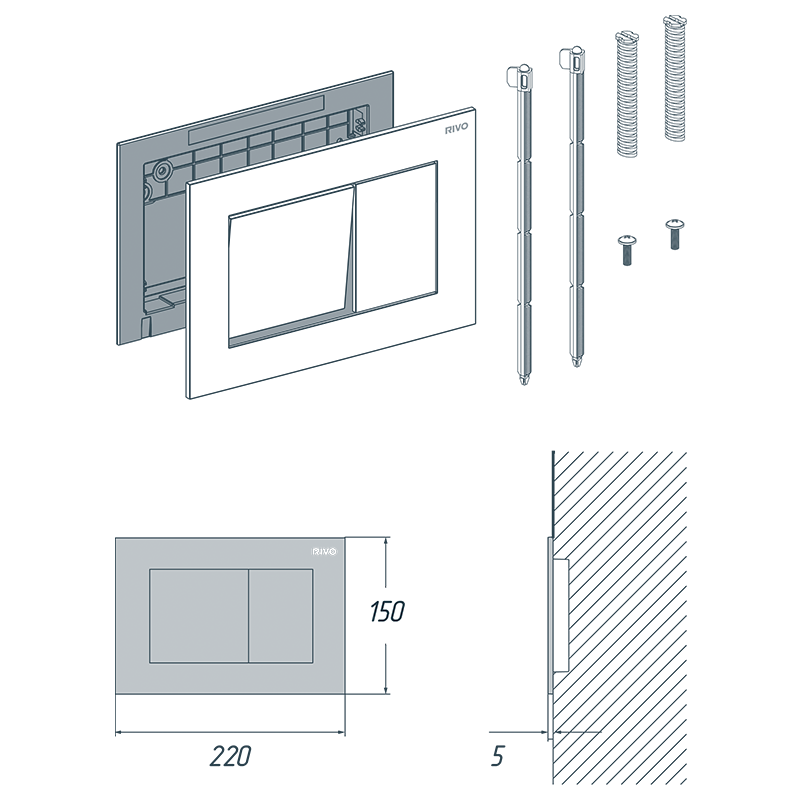 RIVO

RIVO

150

220

5