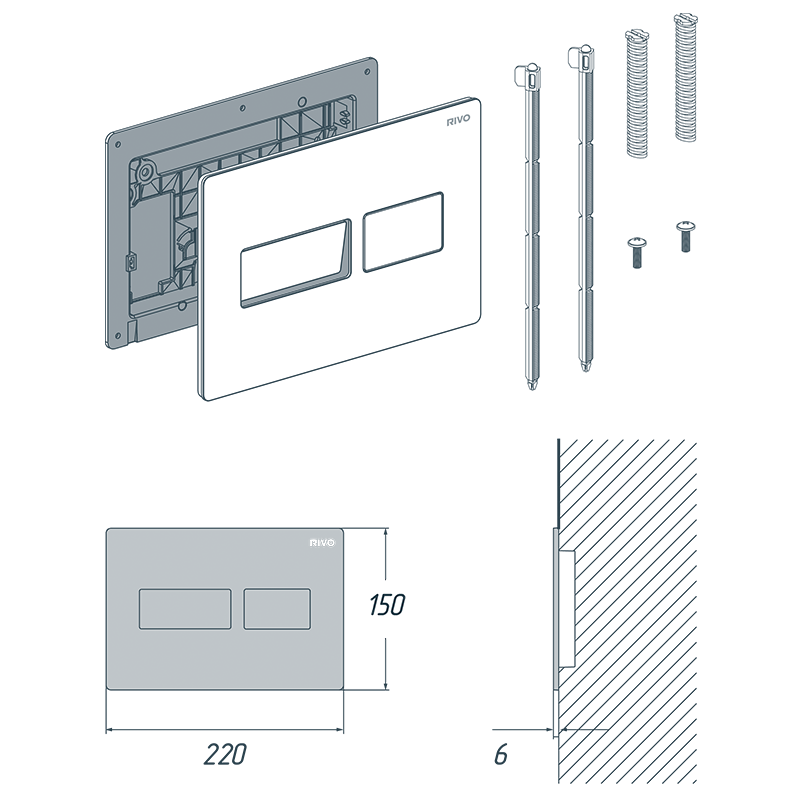 RIVO

RIVO

150

220

6